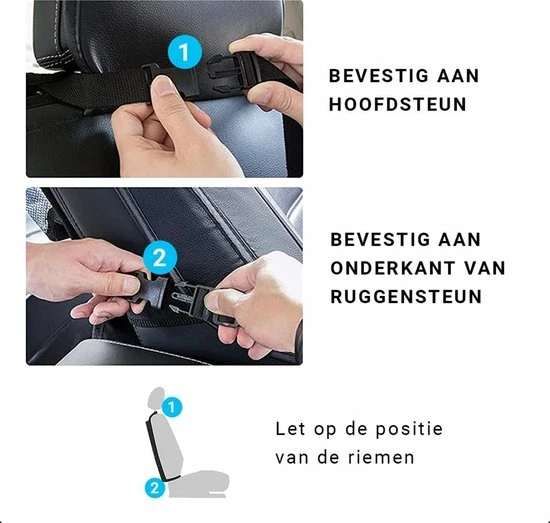 1

BEVESTIG AAN HOOFDSTEUN

2

BEVESTIG AAN ONDERKANT VAN RUGGENSTEUN

1

2

Let op de positie van de riemen