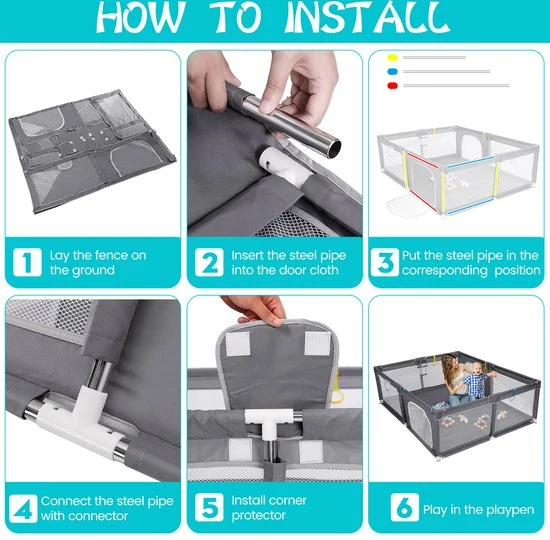 HOW TO INSTALL

1 Lay the fence on the ground

2 Insert the steel pipe into the door cloth

3 Put the steel pipe in the corresponding position

4 Connect the steel pipe with connector

5 Install corner protector

6 Play in the playpen