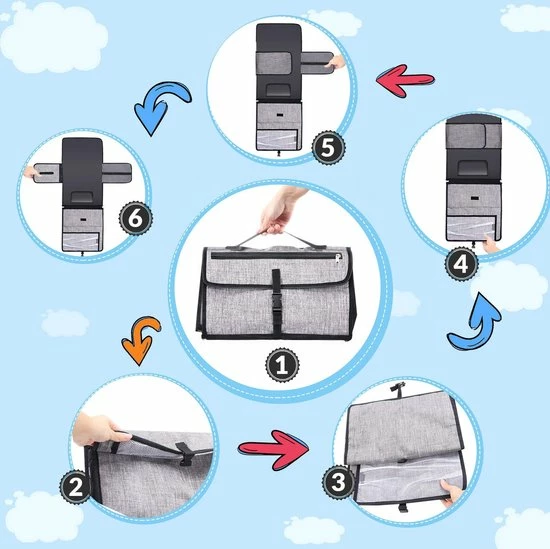 5
6
4
1
2
3