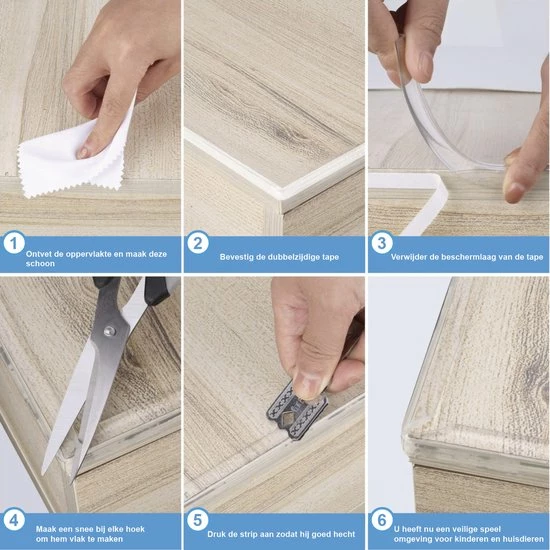 1
Ontvet de oppervlakte en maak deze schoon

2
Bevestig de dubbelzijdige tape

3
Verwijder de beschermlaag van de tape

4
Maak een snee bij elke hoek om hem vlak te maken

5
Druk de strip aan zodat hij goed hecht

6
U heeft nu een veilige speel omgeving voor kinderen en huisdieren